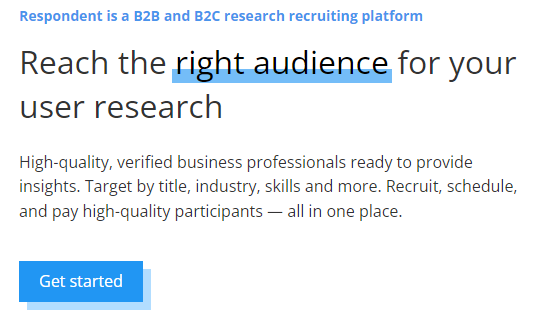 Respondent is a B2B and B2C research recruiting platform

Reach the right audience for your user research

High-quality, verified business professionals ready to provide insights. Target by title, industry, skills and more. Recruit, schedule, and pay high-quality participants — all in one place.

Get started